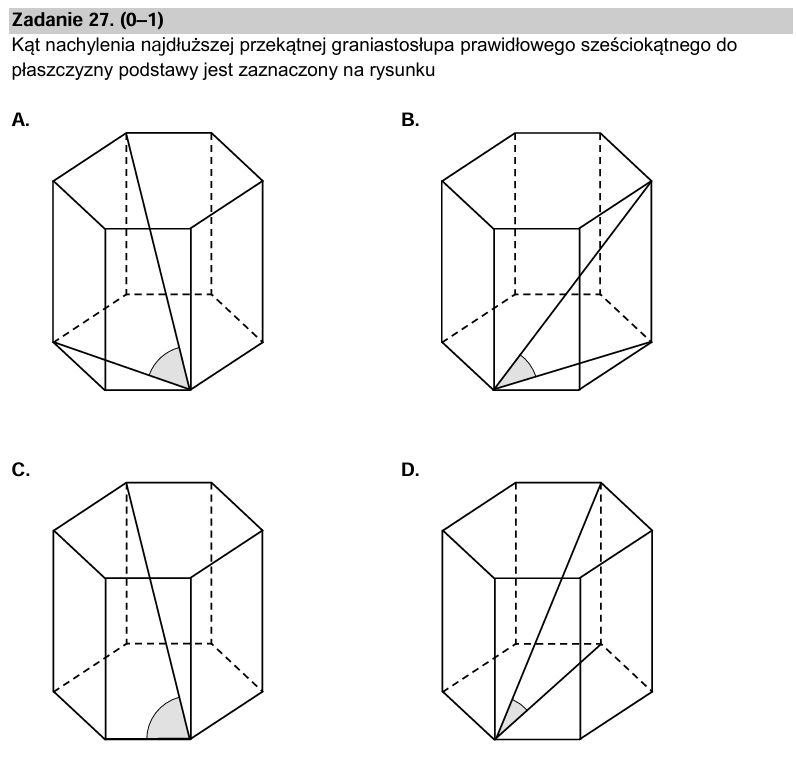 Zadanie 27. (0–1)
Kąt nachylenia najdłuższej przekątnej graniastosłupa prawidłowego sześciokątnego do płaszczyzny podstawy jest zaznaczony na rysunku

A.

B.

C.

D.